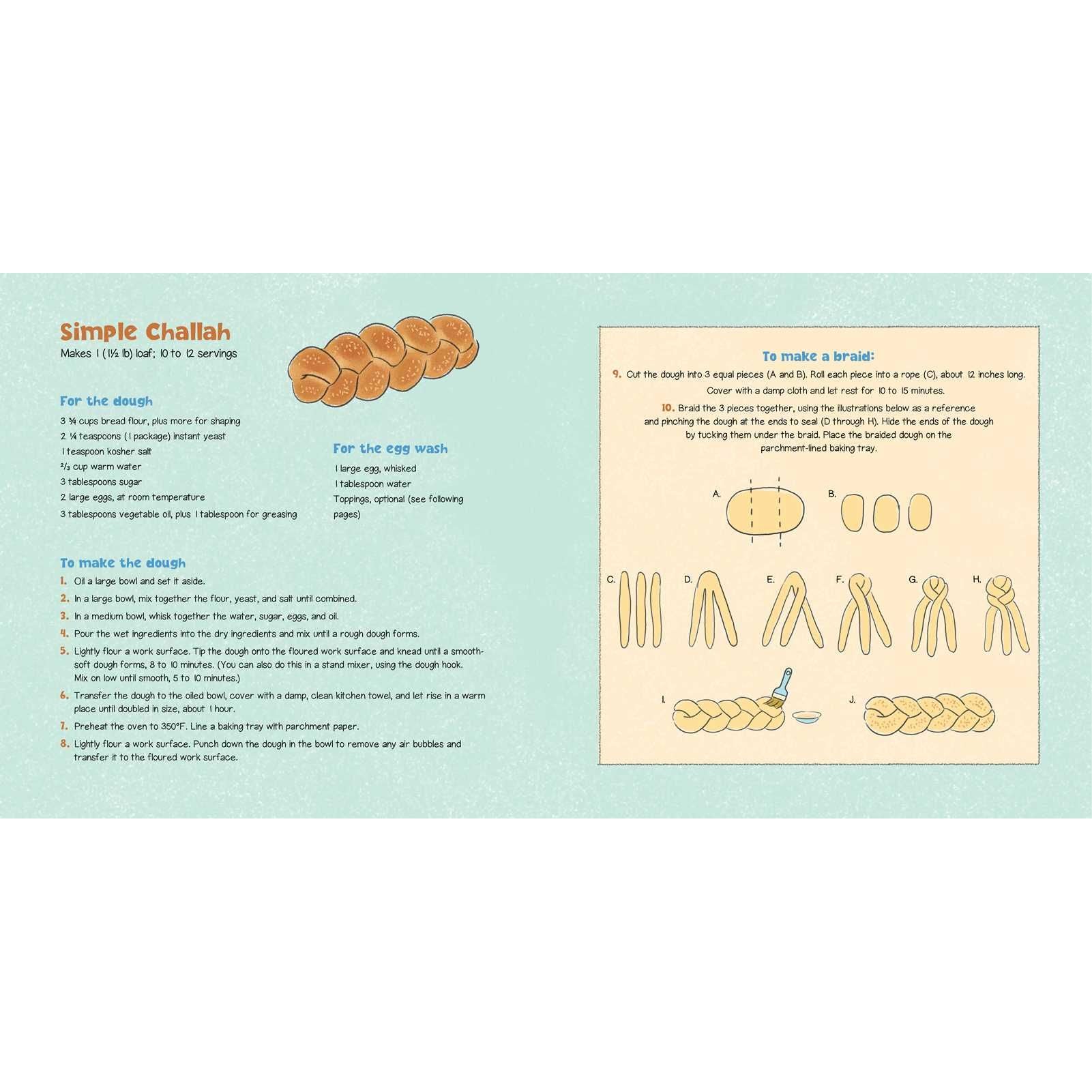 Simple Challah
Makes 1 (1½ lb) loaf; 10 to 12 servings

For the dough
3 ¾ cups bread flour, plus more for shaping
2 ¼ teaspoons (1 package) instant yeast
1 teaspoon kosher salt
⅔ cup warm water
3 tablespoons sugar
2 large eggs, at room temperature
3 tablespoons vegetable oil, plus 1 tablespoon for greasing

For the egg wash
1 large egg, whisked
1 tablespoon water
Toppings, optional (see following pages)

To make the dough
1. Oil a large bowl and set it aside.
2. In a large bowl, mix together the flour, yeast, and salt until combined.
3. In a medium bowl, whisk together the water, sugar, eggs, and oil.
4. Pour the wet ingredients into the dry ingredients and mix until a rough dough forms.
5. Lightly flour a work surface. Tip the dough onto the floured work surface and knead until a smooth-soft dough forms, 8 to 10 minutes. (You can also do this in a stand mixer, using the dough hook. Mix on low until smooth, 5 to 10 minutes.)
6. Transfer the dough to the oiled bowl, cover with a damp, clean kitchen towel, and let rise in a warm place until doubled in size, about 1 hour.
7. Preheat the oven to 350°F. Line a baking tray with parchment paper.
8. Lightly flour a work surface. Punch down the dough in the bowl to remove any air bubbles and transfer it to the floured work surface.

To make a braid:
9. Cut the dough into 3 equal pieces (A and B). Roll each piece into a rope (C), about 12 inches long. Cover with a damp cloth and let rest for 10 to 15 minutes.
10. Braid the 3 pieces together, using the illustrations below as a reference and pinching the dough at the ends to seal (D through H). Hide the ends of the dough by tucking them under the braid. Place the braided dough on the parchment-lined baking tray.

A. B.
C. D. E. F. G. H.
I. J.